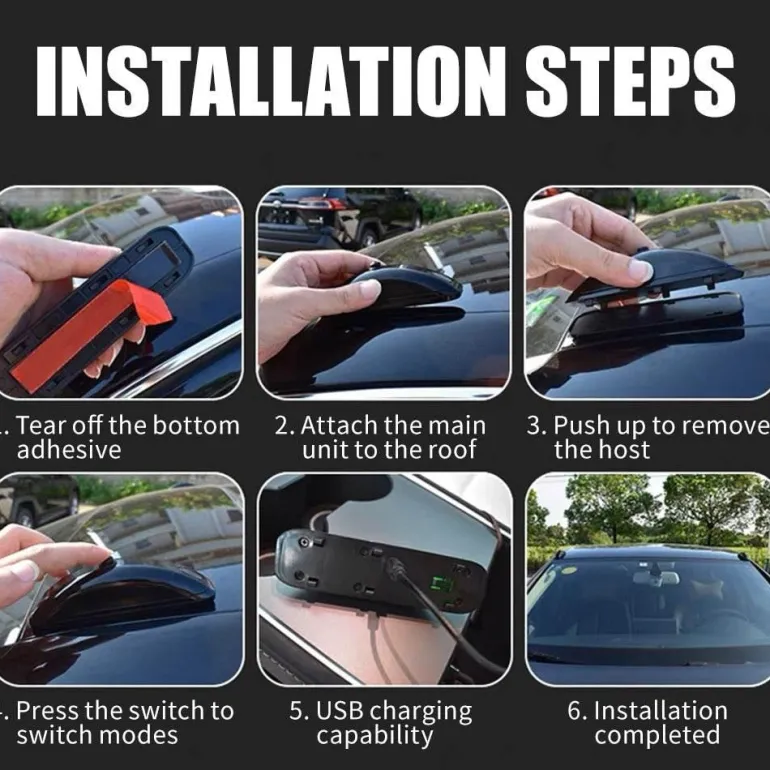 INSTALLATION STEPS

. Tear off the bottom adhesive

2. Attach the main unit to the roof

3. Push up to remove the host

. Press the switch to switch modes

5. USB charging capability

6. Installation completed