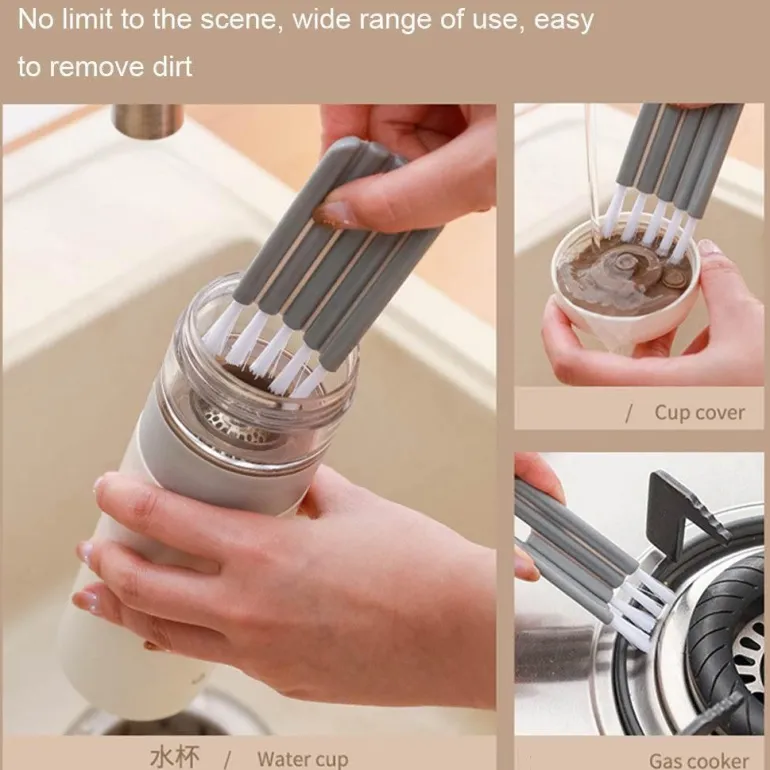 No limit to the scene, wide range of use, easy to remove dirt

/ Cup cover

水杯 / Water cup

Gas cooker