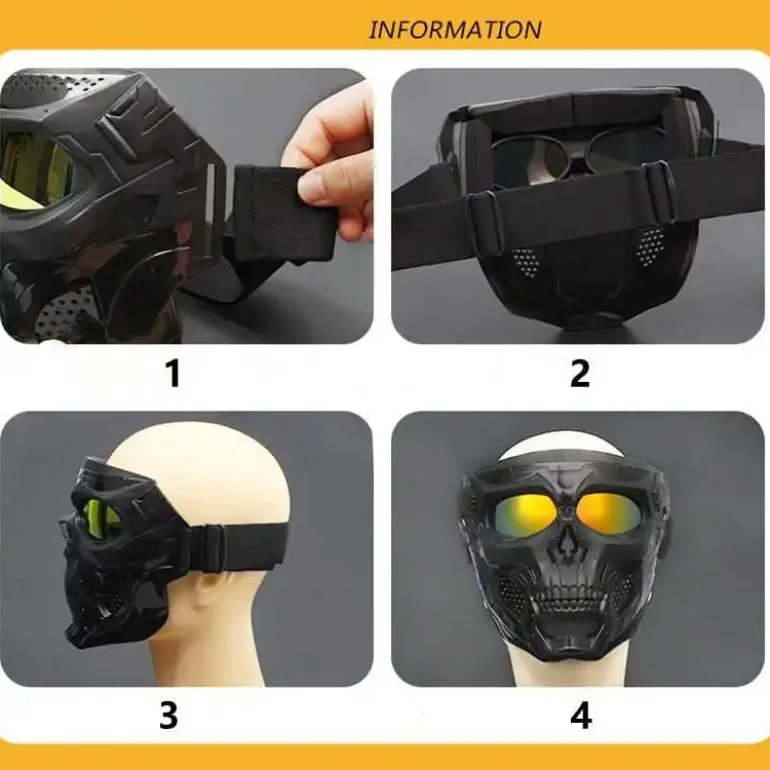 INFORMATION

1

2

3

4