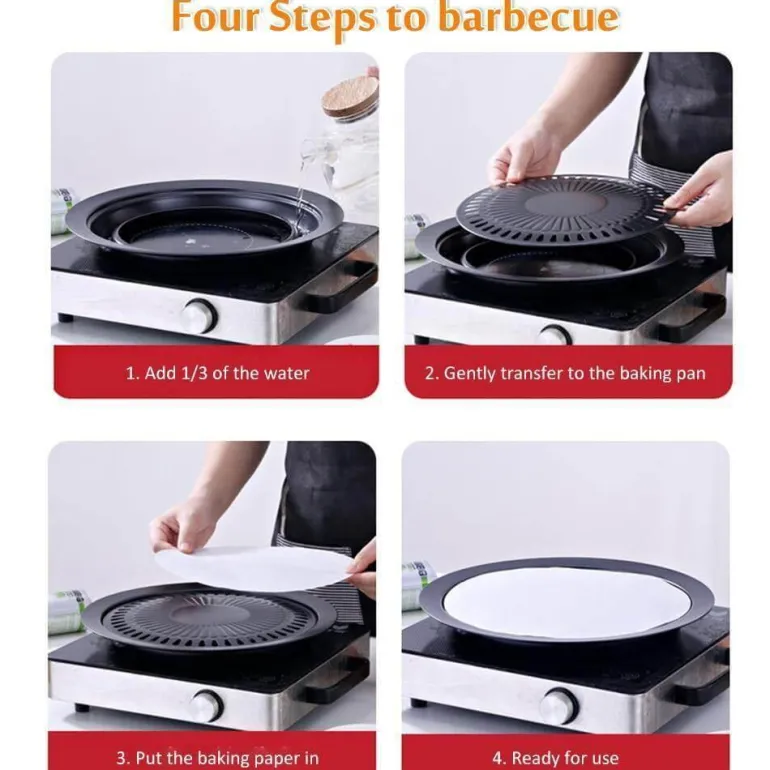 Four Steps to barbecue

1. Add 1/3 of the water

2. Gently transfer to the baking pan

3. Put the baking paper in

4. Ready for use