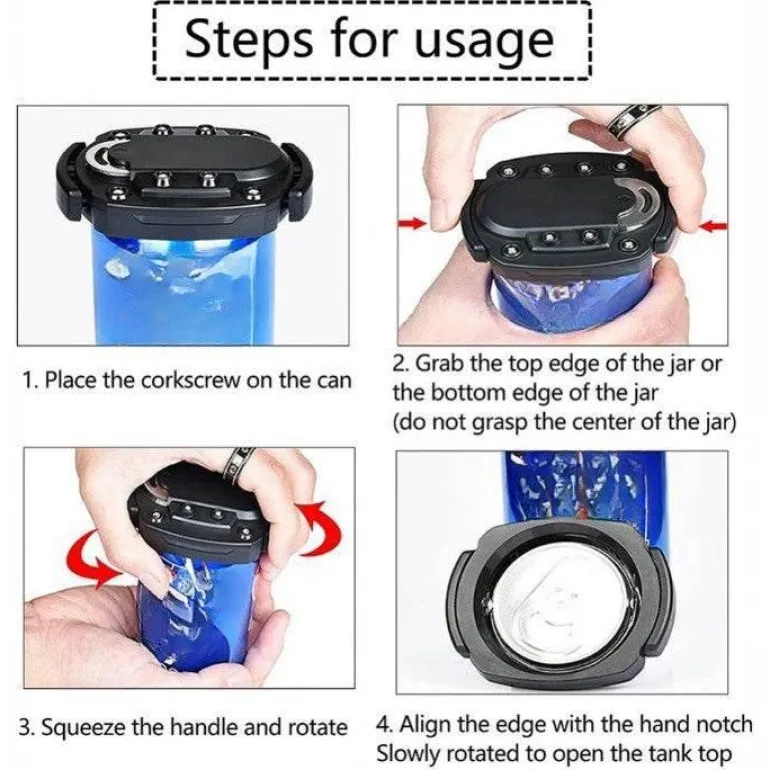 Steps for usage

1. Place the corkscrew on the can

2. Grab the top edge of the jar or the bottom edge of the jar (do not grasp the center of the jar)

3. Squeeze the handle and rotate

4. Align the edge with the hand notch
Slowly rotated to open the tank top