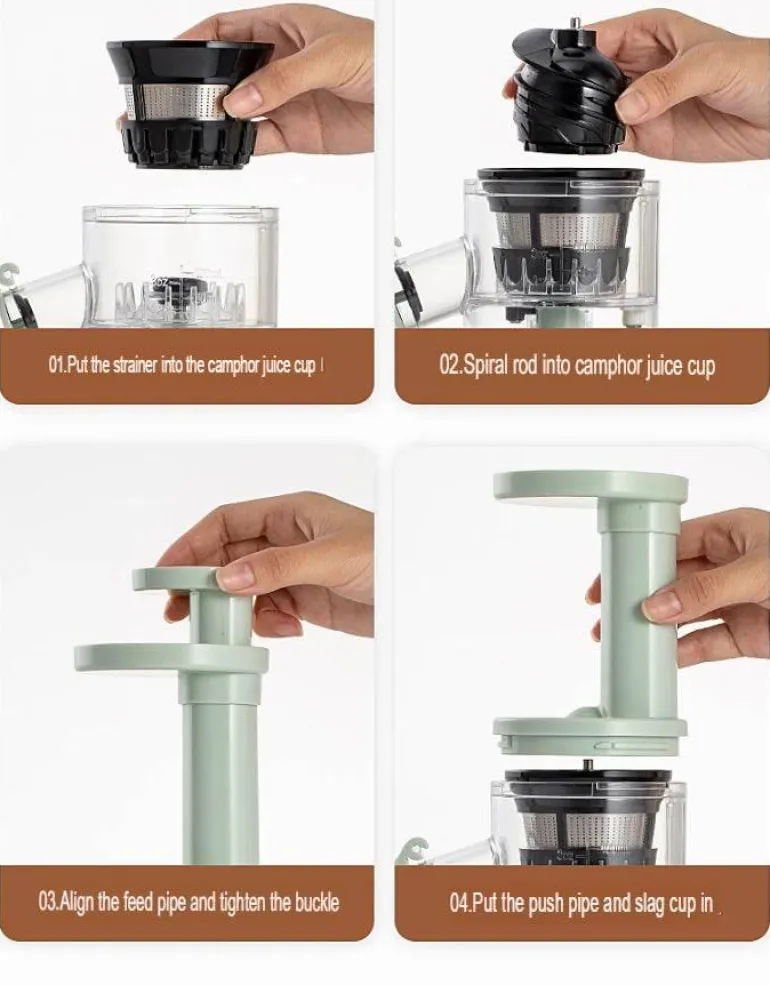 01.Put the strainer into the camphor juice cup

02.Spiral rod into camphor juice cup

03.Align the feed pipe and tighten the buckle

04.Put the push pipe and slag cup in