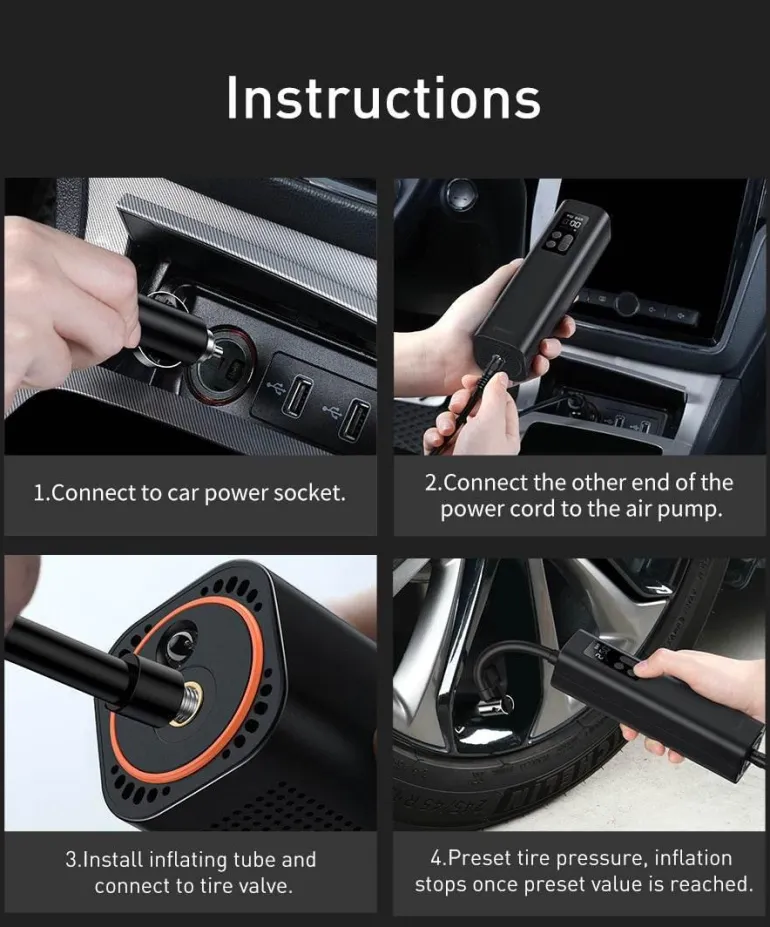 Instructions

1.Connect to car power socket.

2.Connect the other end of the power cord to the air pump.

3.Install inflating tube and connect to tire valve.

4.Preset tire pressure, inflation stops once preset value is reached.