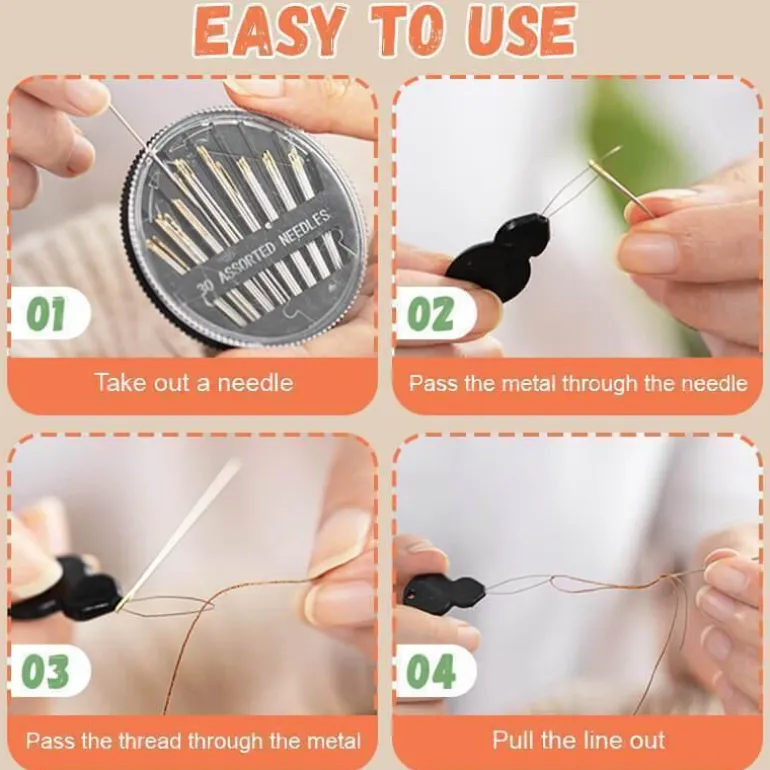 EASY TO USE

30 ASSORTED NEEDLES

01

Take out a needle

02

Pass the metal through the needle

03

Pass the thread through the metal

04

Pull the line out