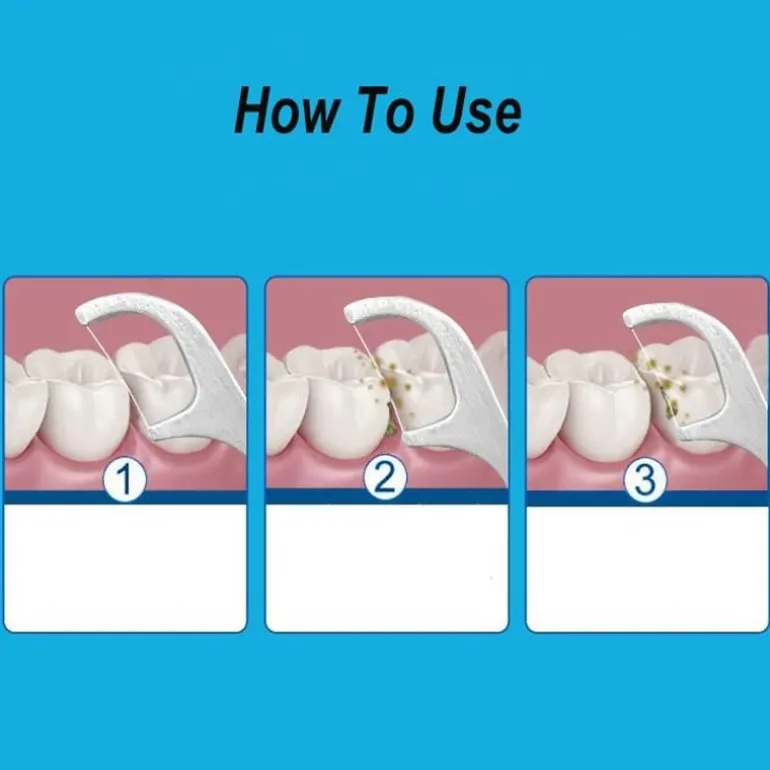 How To Use

1

2

3