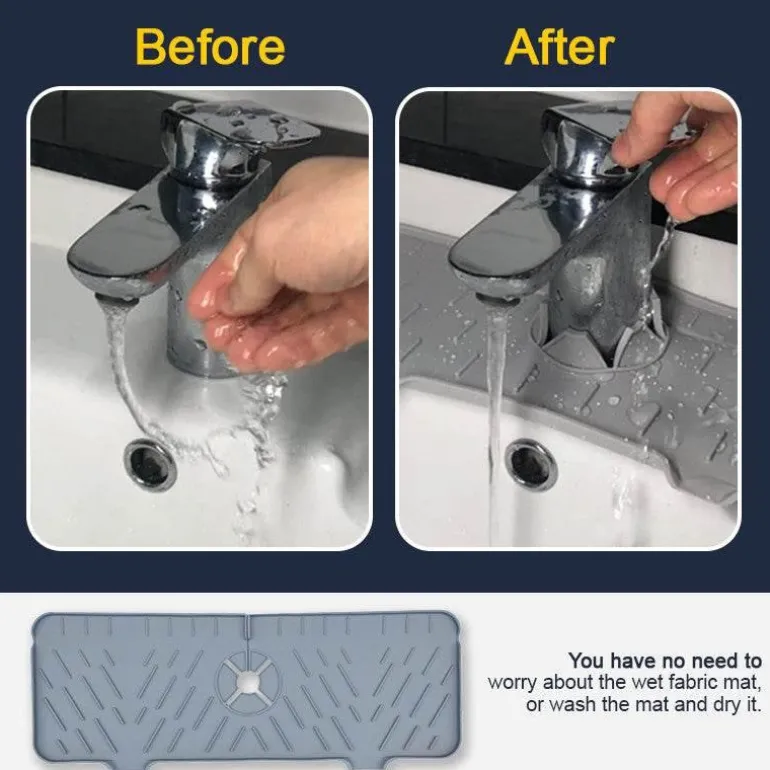 Before

After

You have no need to worry about the wet fabric mat, or wash the mat and dry it.