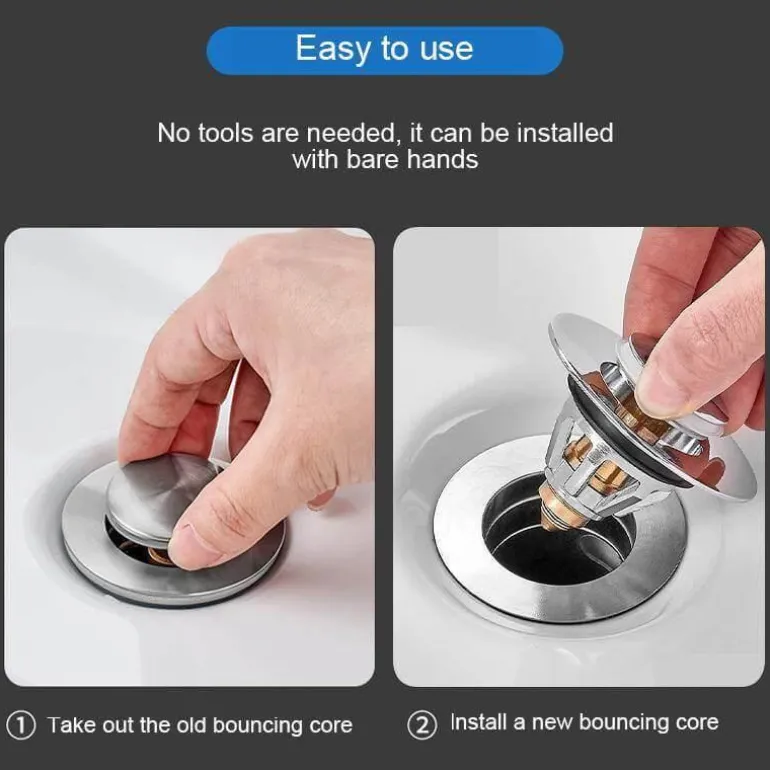 Easy to use

No tools are needed, it can be installed with bare hands

① Take out the old bouncing core

② Install a new bouncing core