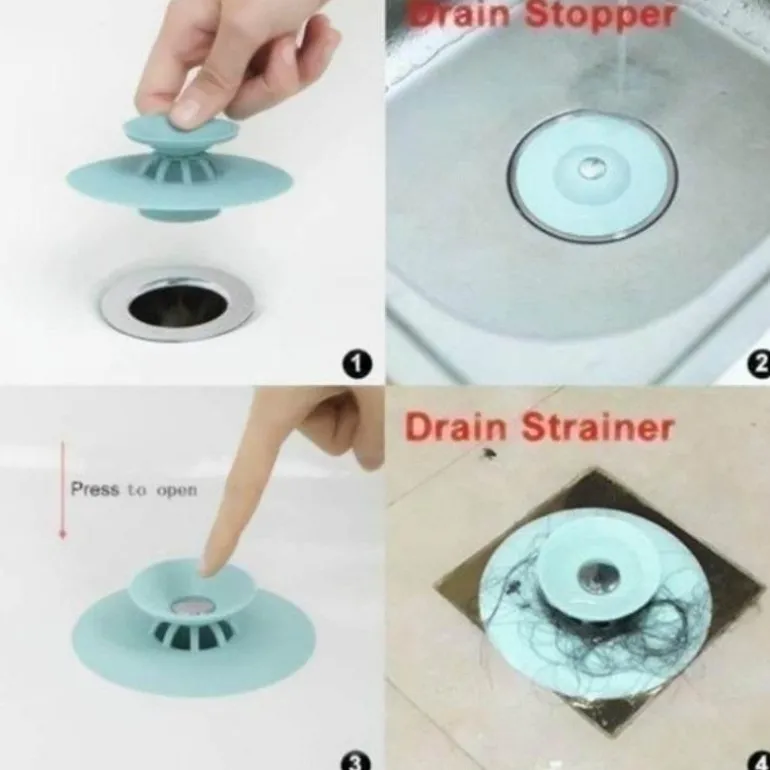 1

Drain Stopper

2

Press to open

3

Drain Strainer

4