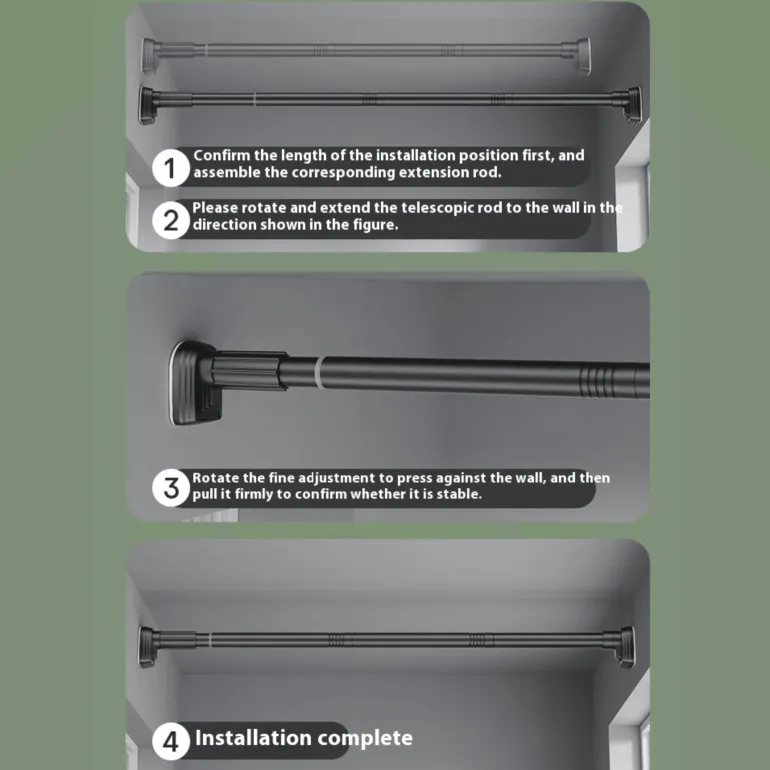 1 Confirm the length of the installation position first, and assemble the corresponding extension rod.

2 Please rotate and extend the telescopic rod to the wall in the direction shown in the figure.

3 Rotate the fine adjustment to press against the wall, and then pull it firmly to confirm whether it is stable.

4 Installation complete