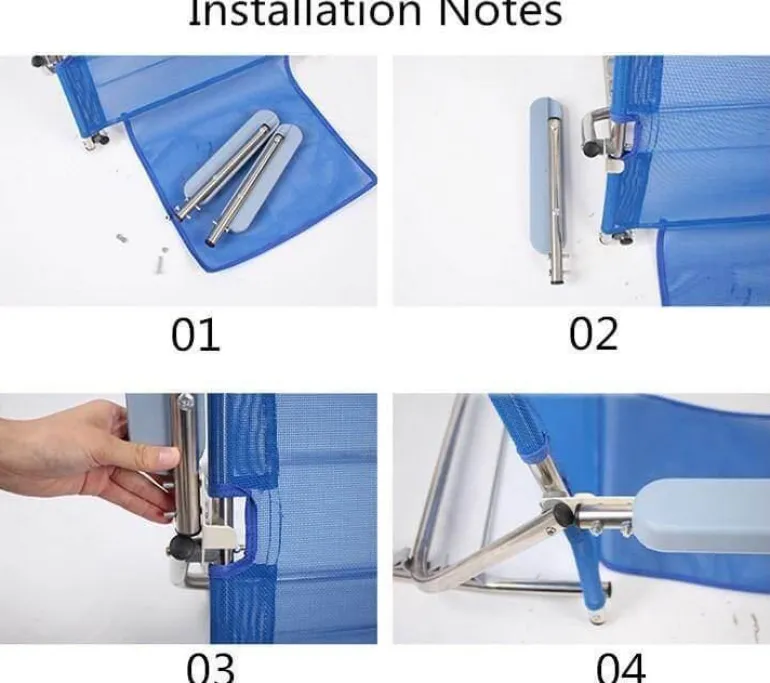 Installation Notes

01

02

03

04