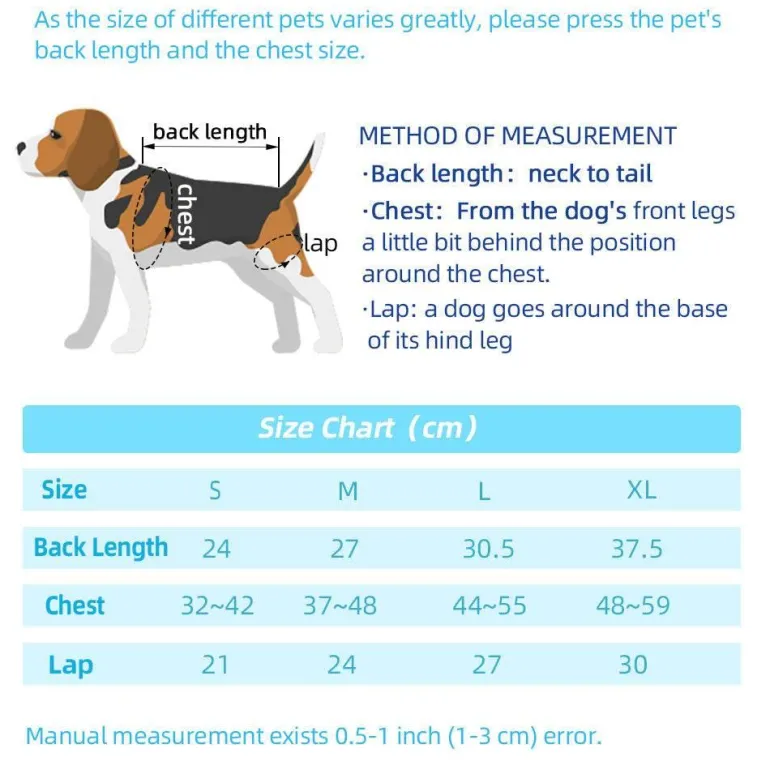 As the size of different pets varies greatly, please press the pet's back length and the chest size.

back length

chest

lap

METHOD OF MEASUREMENT
·Back length: neck to tail
·Chest: From the dog's front legs a little bit behind the position around the chest.
·Lap: a dog goes around the base of its hind leg

Size Chart (cm)

| Size | S | M | L | XL |
|---|---|---|---|---|
| Back Length | 24 | 27 | 30.5 | 37.5 |
| Chest | 32~42 | 37~48 | 44~55 | 48~59 |
| Lap | 21 | 24 | 27 | 30 |

Manual measurement exists 0.5-1 inch (1-3 cm) error.