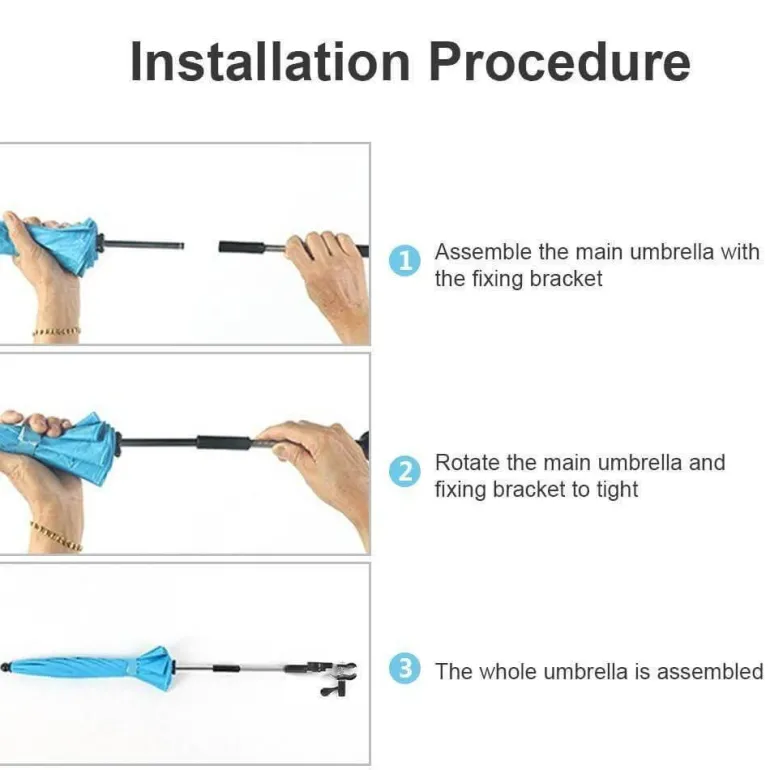 Installation Procedure

1 Assemble the main umbrella with the fixing bracket

2 Rotate the main umbrella and fixing bracket to tight

3 The whole umbrella is assembled