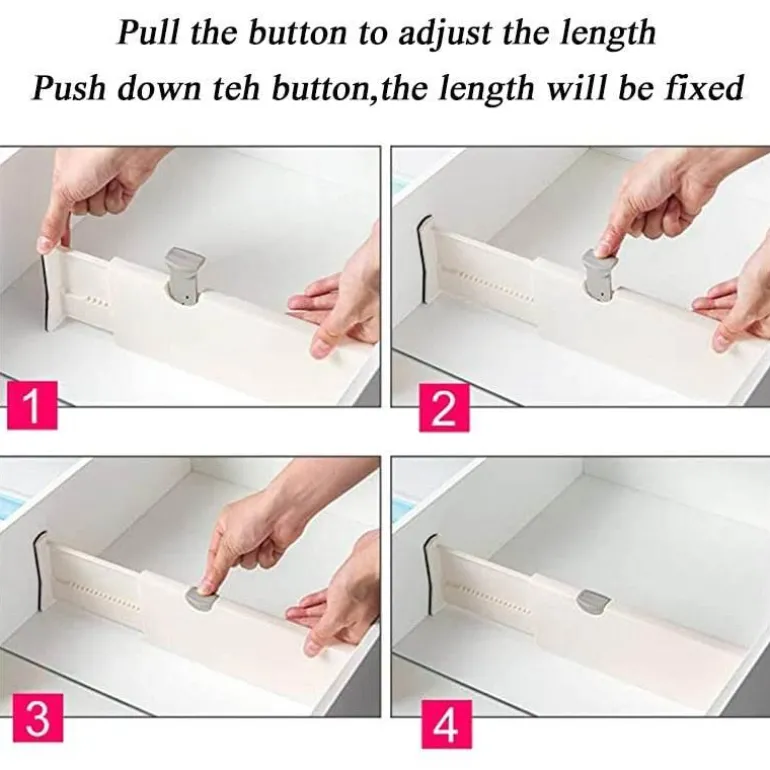 Pull the button to adjust the length
Push down teh button,the length will be fixed

1

2

3

4