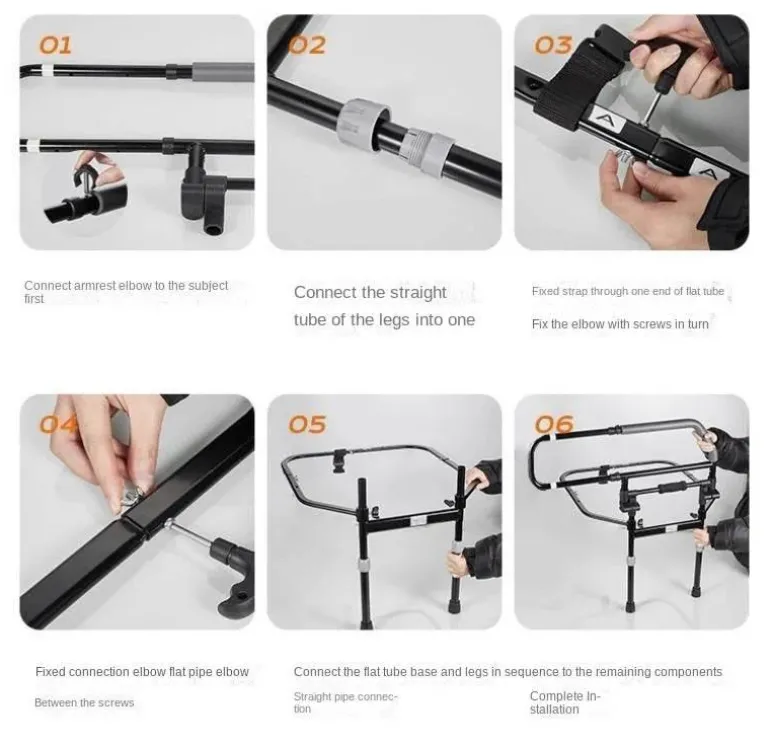 01

02

03

A

A

Connect armrest elbow to the subject first

Connect the straight tube of the legs into one

Fixed strap through one end of flat tube

Fix the elbow with screws in turn

04

05

06

Fixed connection elbow flat pipe elbow

Between the screws

Connect the flat tube base and legs in sequence to the remaining components

Straight pipe connection

Complete Installation