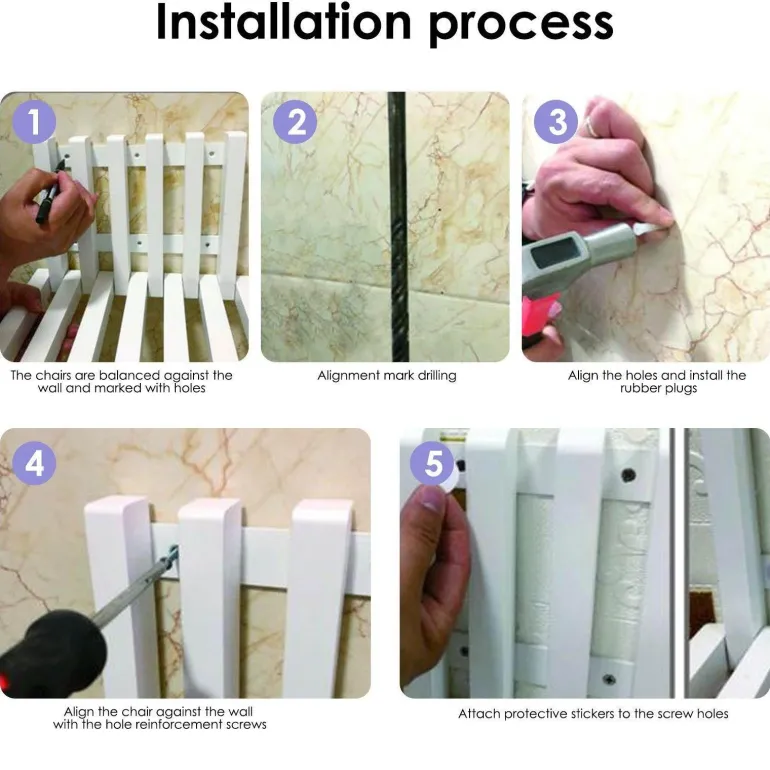 Installation process

1

The chairs are balanced against the wall and marked with holes

2

Alignment mark drilling

3

Align the holes and install the rubber plugs

4

Align the chair against the wall with the hole reinforcement screws

5

Attach protective stickers to the screw holes