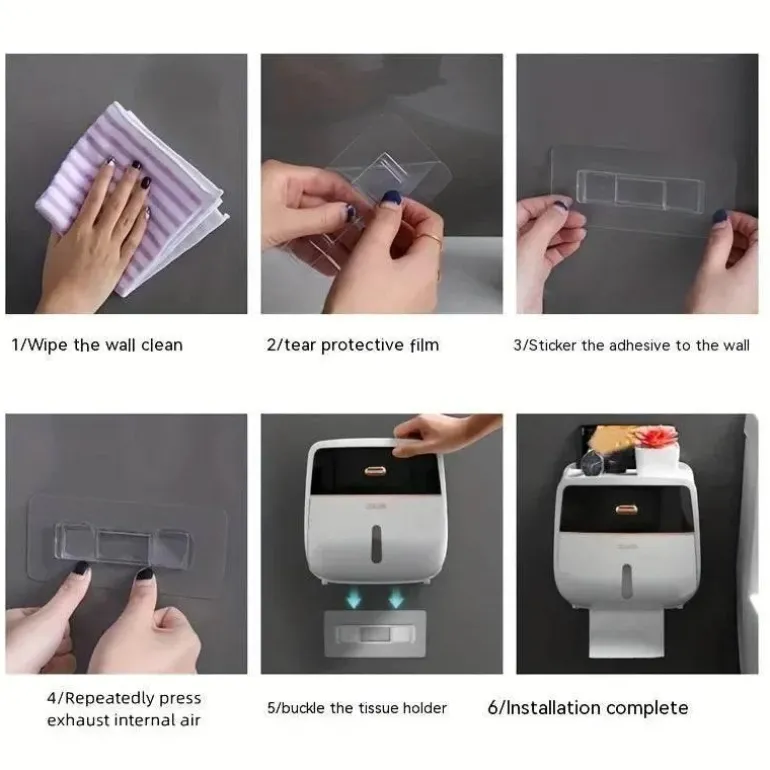 1/Wipe the wall clean

2/tear protective film

3/Sticker the adhesive to the wall

4/Repeatedly press exhaust internal air

5/buckle the tissue holder

6/Installation complete