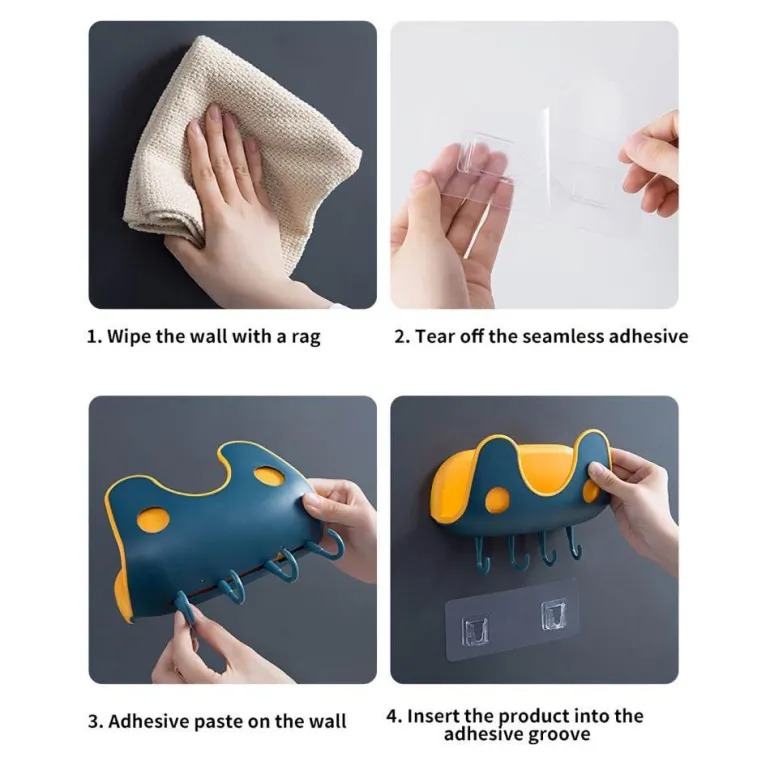 1. Wipe the wall with a rag

2. Tear off the seamless adhesive

3. Adhesive paste on the wall

4. Insert the product into the adhesive groove