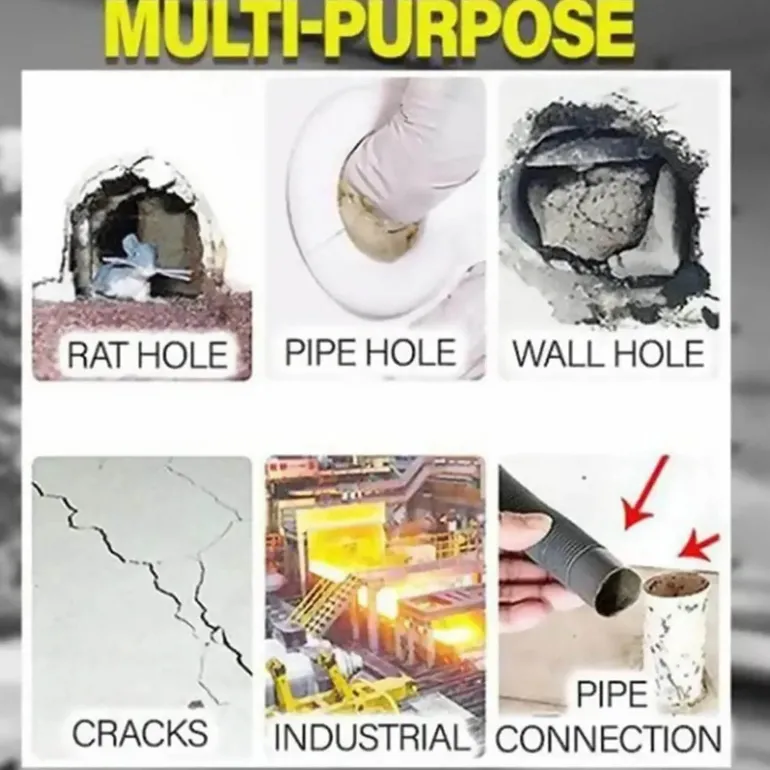 MULTI-PURPOSE

RAT HOLE

PIPE HOLE

WALL HOLE

CRACKS

INDUSTRIAL

PIPE CONNECTION