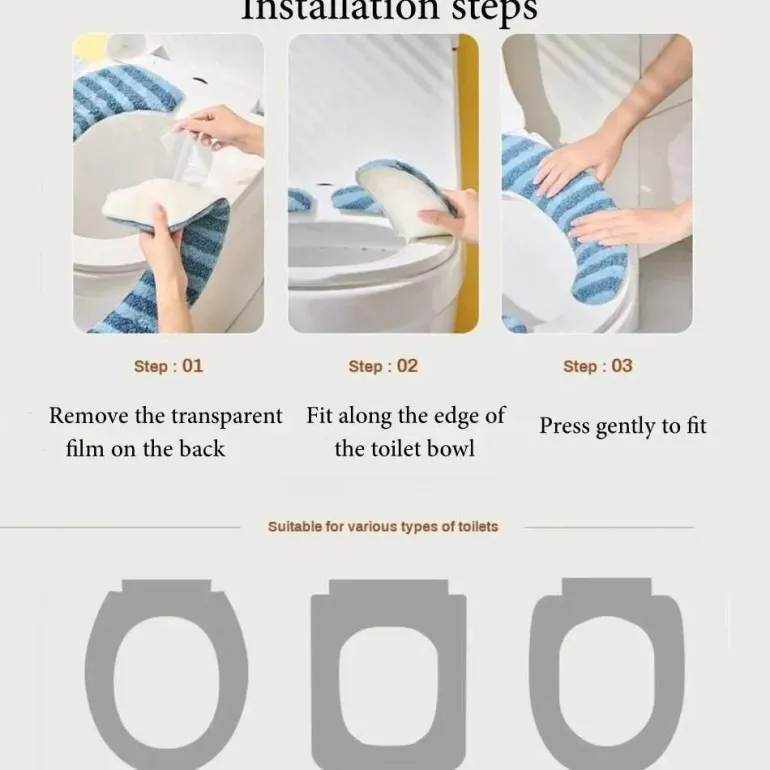 Installation steps

Step : 01

Remove the transparent film on the back

Step : 02

Fit along the edge of the toilet bowl

Step : 03

Press gently to fit

Suitable for various types of toilets