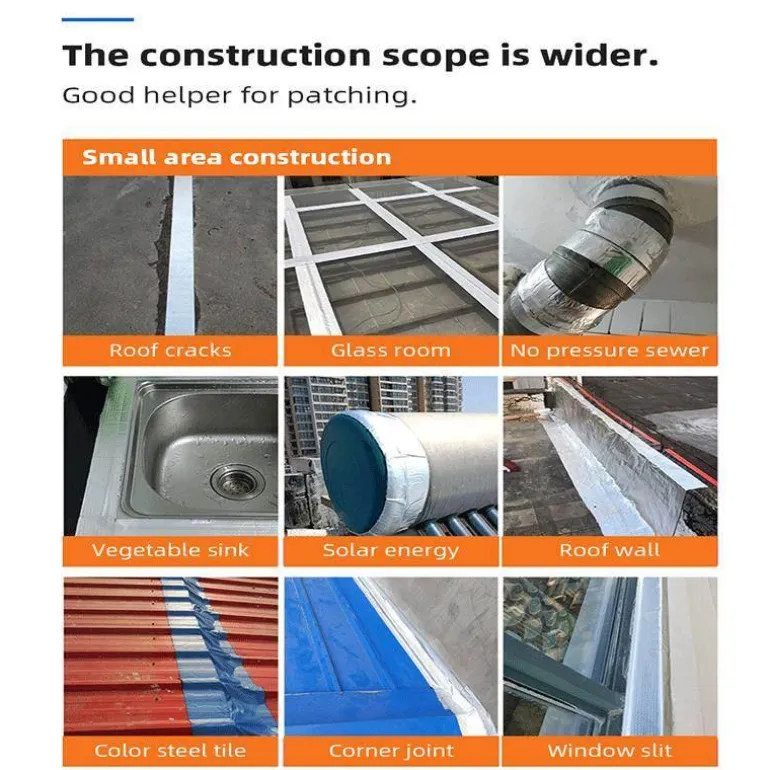 The construction scope is wider.
Good helper for patching.

Small area construction

Roof cracks

Glass room

No pressure sewer

Vegetable sink

Solar energy

Roof wall

Color steel tile

Corner joint

Window slit