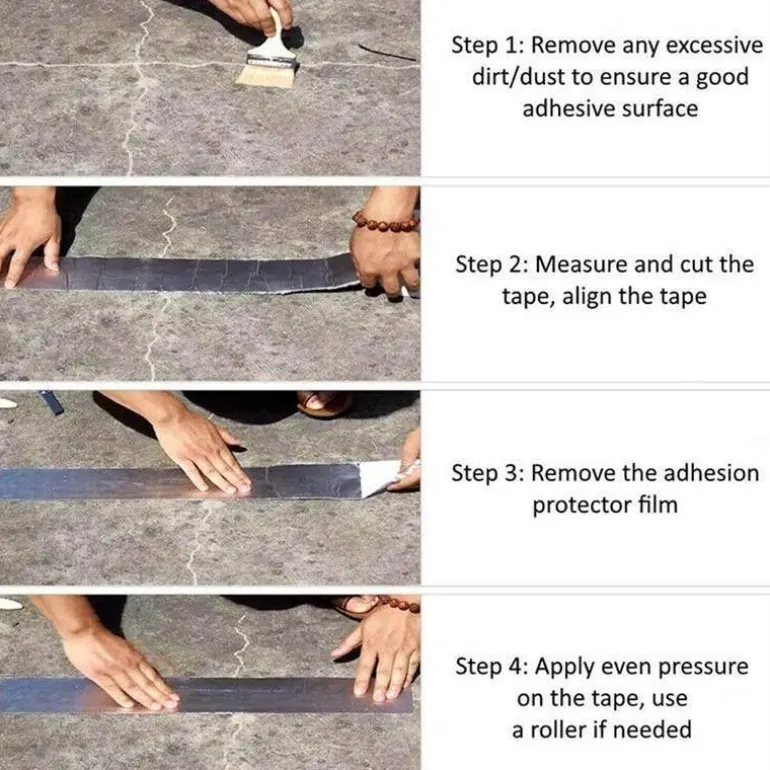 Step 1: Remove any excessive dirt/dust to ensure a good adhesive surface

Step 2: Measure and cut the tape, align the tape

Step 3: Remove the adhesion protector film

Step 4: Apply even pressure on the tape, use a roller if needed