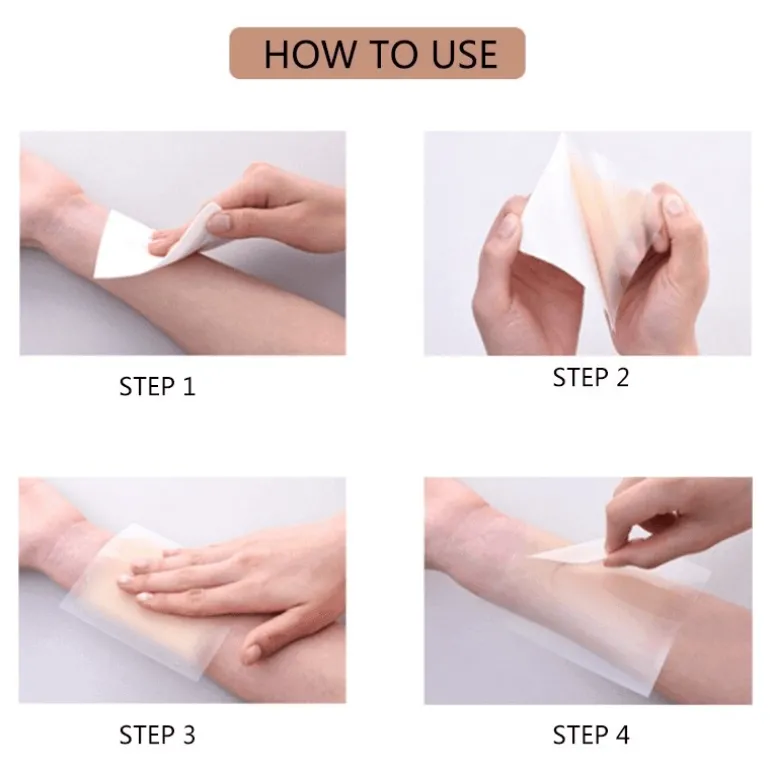 HOW TO USE

STEP 1

STEP 2

STEP 3

STEP 4