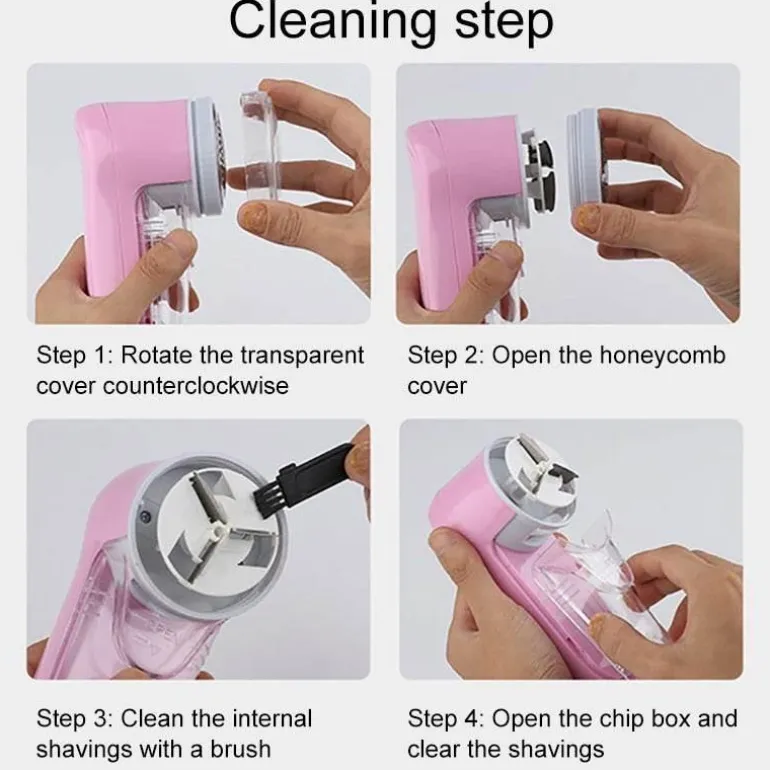 Cleaning step

Step 1: Rotate the transparent cover counterclockwise

Step 2: Open the honeycomb cover

Step 3: Clean the internal shavings with a brush

Step 4: Open the chip box and clear the shavings