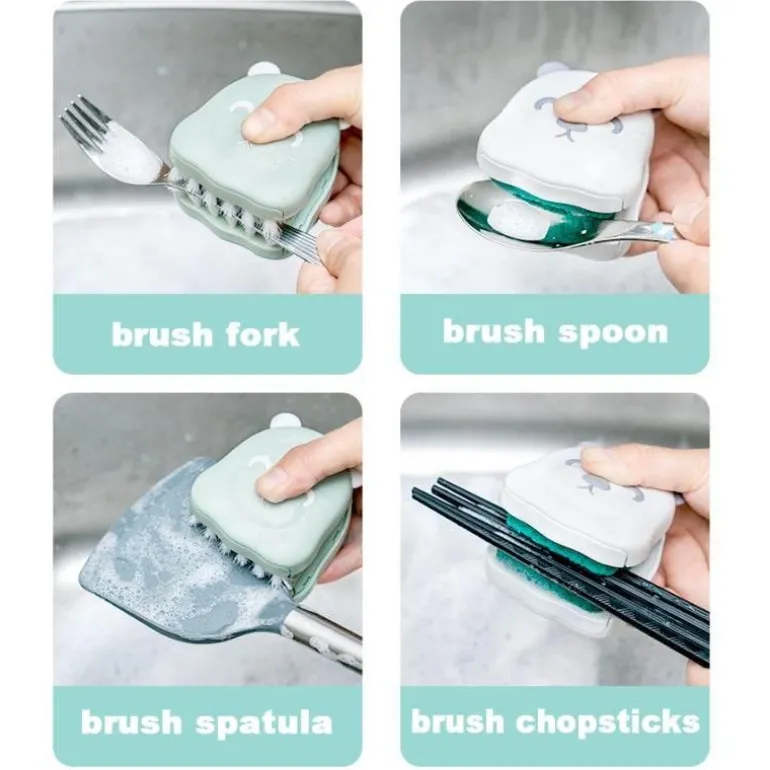 brush fork

brush spoon

brush spatula

brush chopsticks